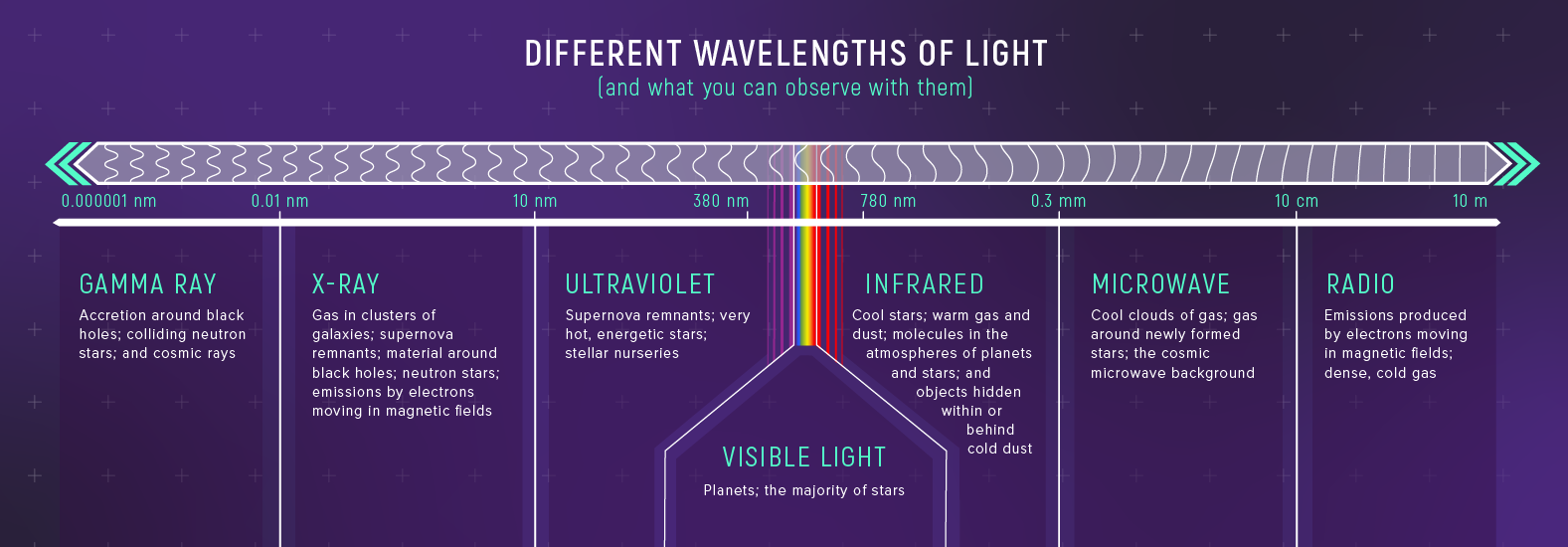 DIFFERENT WAVELENGTHS OF LIGHT
(and what you can observe with them)

0.000001 nm
0.01 nm
10 nm
380 nm
780 nm
0.3 mm
10 cm
10 m

GAMMA RAY
Accretion around black holes; colliding neutron stars; and cosmic rays

X-RAY
Gas in clusters of galaxies; supernova remnants; material around black holes; neutron stars; emissions by electrons moving in magnetic fields

ULTRAVIOLET
Supernova remnants; very hot, energetic stars; stellar nurseries

VISIBLE LIGHT
Planets; the majority of stars

INFRARED
Cool stars; warm gas and dust; molecules in the atmospheres of planets and stars; and objects hidden within or behind cold dust

MICROWAVE
Cool clouds of gas; gas around newly formed stars; the cosmic microwave background

RADIO
Emissions produced by electrons moving in magnetic fields; dense, cold gas