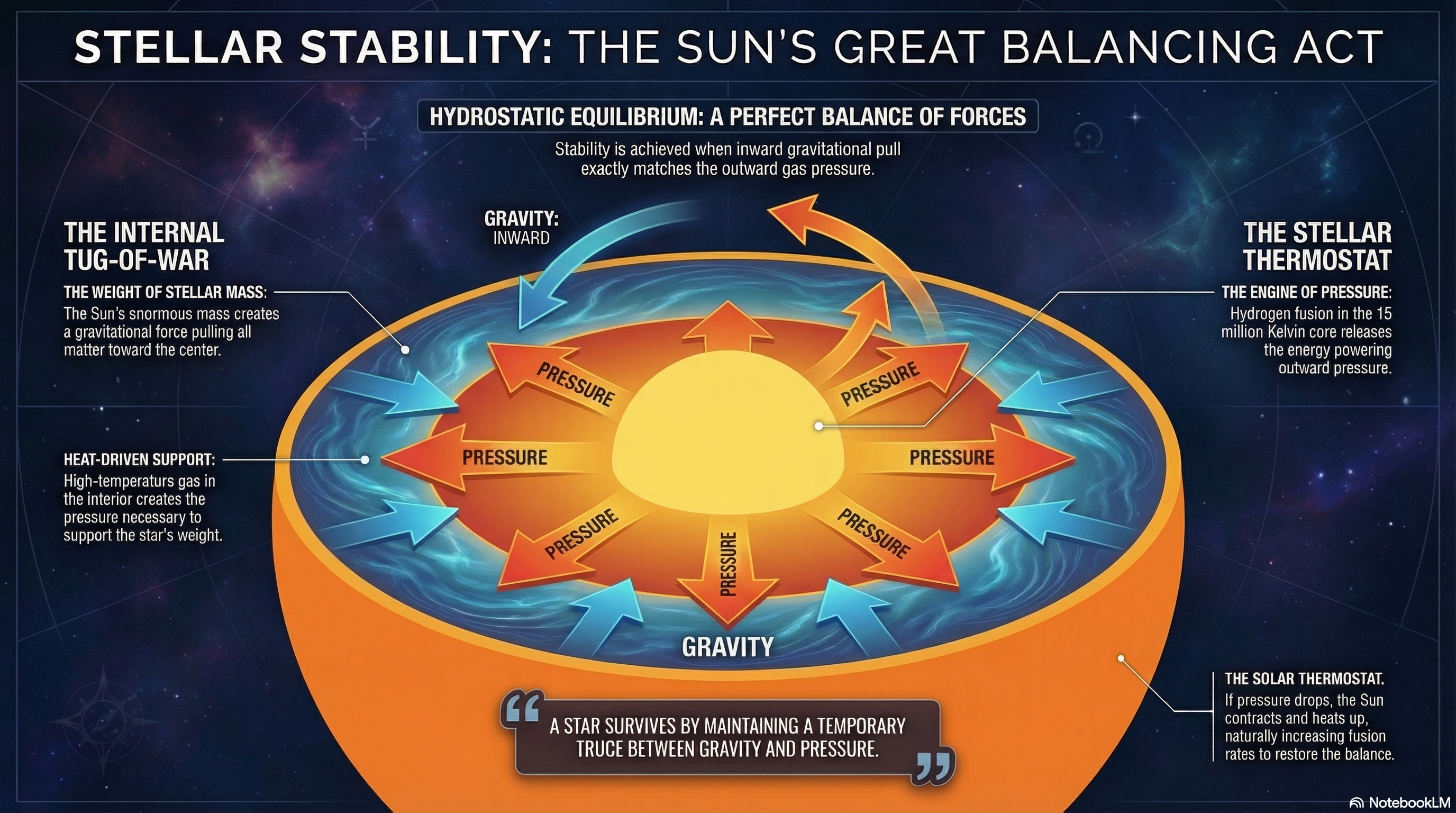 STELLAR STABILITY: THE SUN'S GREAT BALANCING ACT

HYDROSTATIC EQUILIBRIUM: A PERFECT BALANCE OF FORCES

Stability is achieved when inward gravitational pull exactly matches the outward gas pressure.

THE INTERNAL TUG-OF-WAR

THE WEIGHT OF STELLAR MASS:
The Sun's snormous mass creates a gravitational force pulling all matter toward the center.

HEAT-DRIVEN SUPPORT:
High-temperaturs gas in the interior creates the pressure necessary to support the star's weight.

GRAVITY:
INWARD

PRESSURE

PRESSURE

PRESSURE

PRESSURE

PRESSURE

PRESSURE

PRESSURE

GRAVITY

THE STELLAR THERMOSTAT

THE ENGINE OF PRESSURE:
Hydrogen fusion in the 15 million Kelvin core releases the energy powering outward pressure.

THE SOLAR THERMOSTAT.
If pressure drops, the Sun contracts and heats up, naturally increasing fusion rates to restore the balance.

A STAR SURVIVES BY MAINTAINING A TEMPORARY TRUCE BETWEEN GRAVITY AND PRESSURE.

NotebookLM