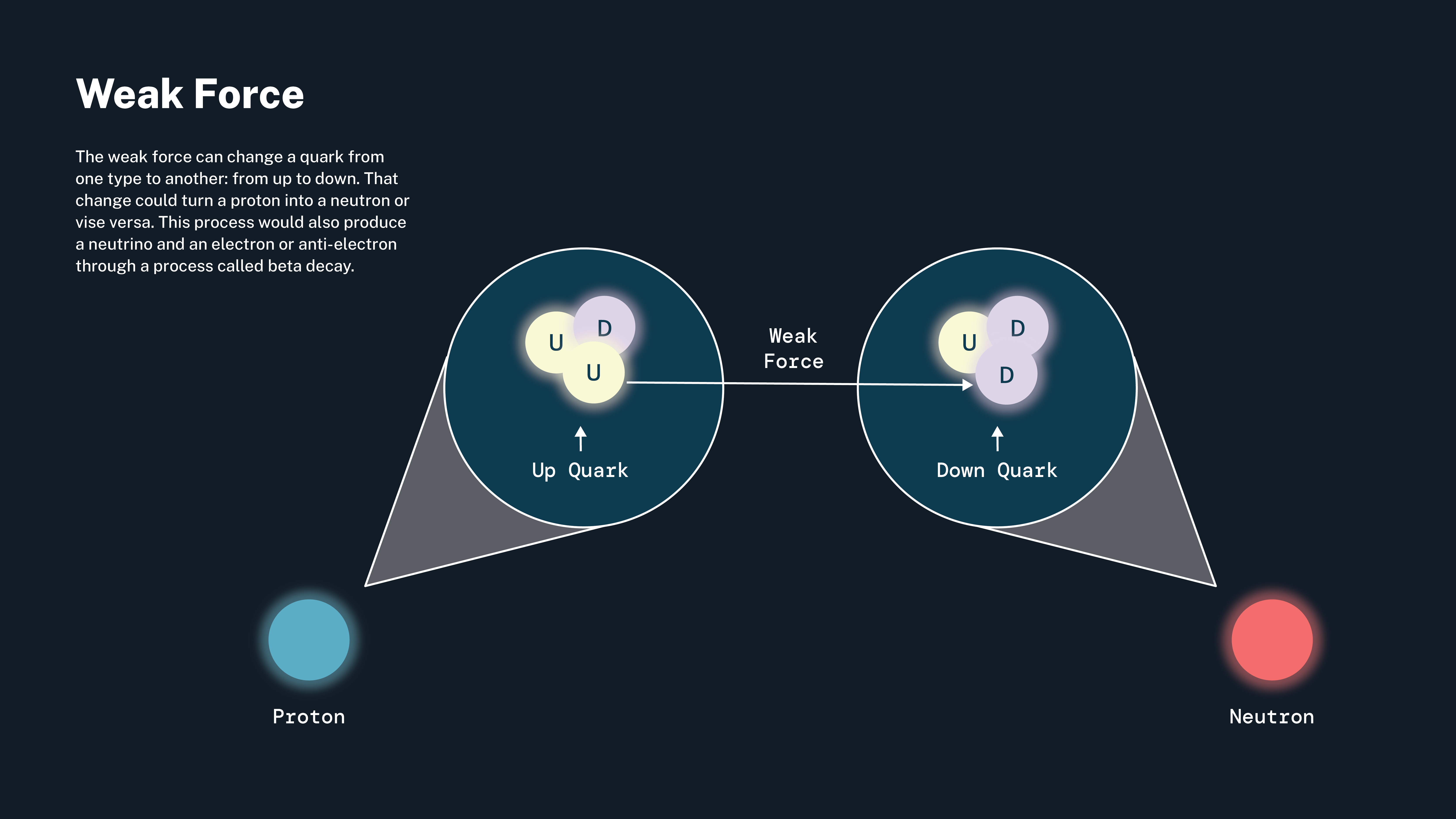 Weak Force

The weak force can change a quark from one type to another: from up to down. That change could turn a proton into a neutron or vise versa. This process would also produce a neutrino and an electron or anti-electron through a process called beta decay.

U D U

Up Quark

Weak Force

U D D

Down Quark

Proton

Neutron